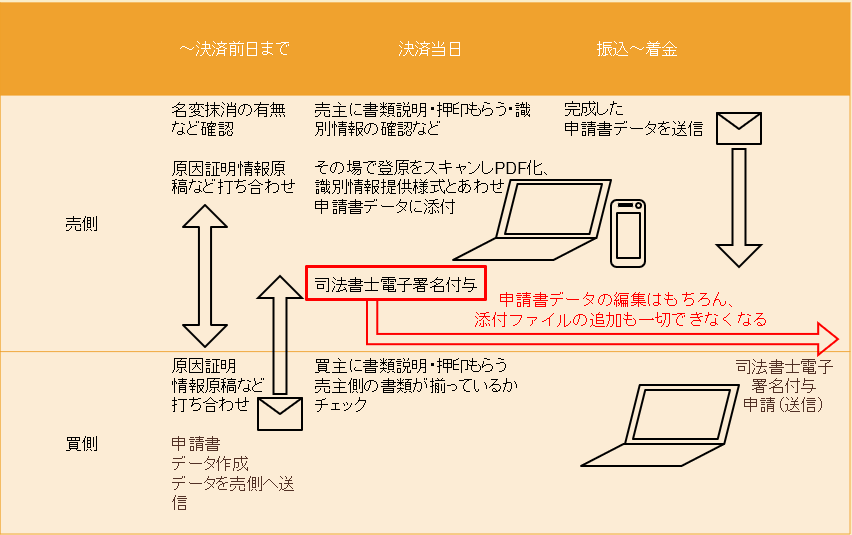 ～決済前日まで

決済当日

振込～着金

売側

名変抹消の有無など確認

原因証明情報原稿など打ち合わせ

売主に書類説明・押印もらう・識別情報の確認など

その場で登原をスキャンしPDF化、識別情報提供様式とあわせ申請書データに添付

完成した申請書データを送信

司法書士電子署名付与

申請書データの編集はもちろん、添付ファイルの追加も一切できなくなる

買側

原因証明情報原稿など打ち合わせ

申請書データ作成データを売側へ送信

買主に書類説明・押印もらう売主側の書類が揃っているかチェック

司法書士電子署名付与申請（送信）